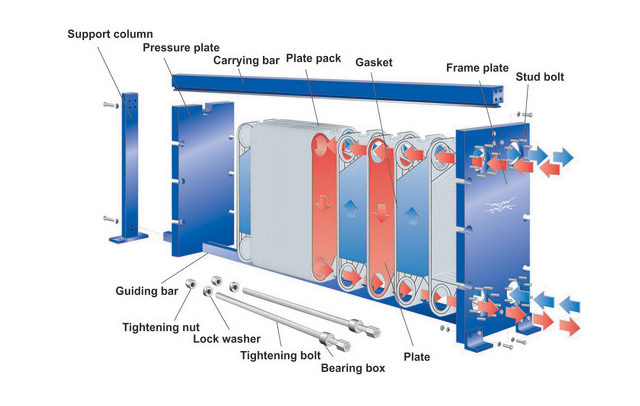 Support column
Pressure plate
Carrying bar
Plate pack
Gasket
Frame plate
Stud bolt
Guiding bar
Tightening nut
Lock washer
Tightening bolt
Bearing box
Plate